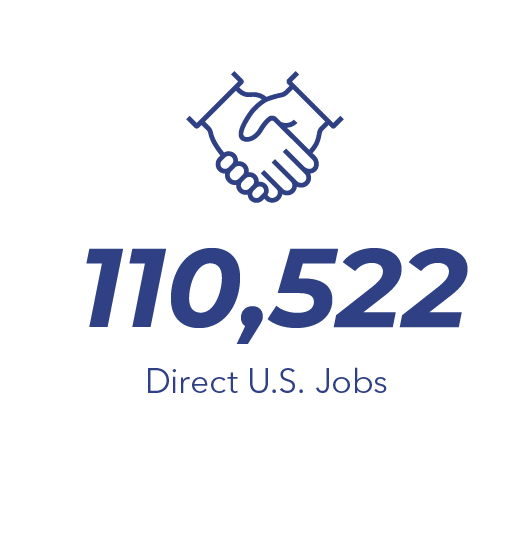 110,522

Direct U.S. Jobs