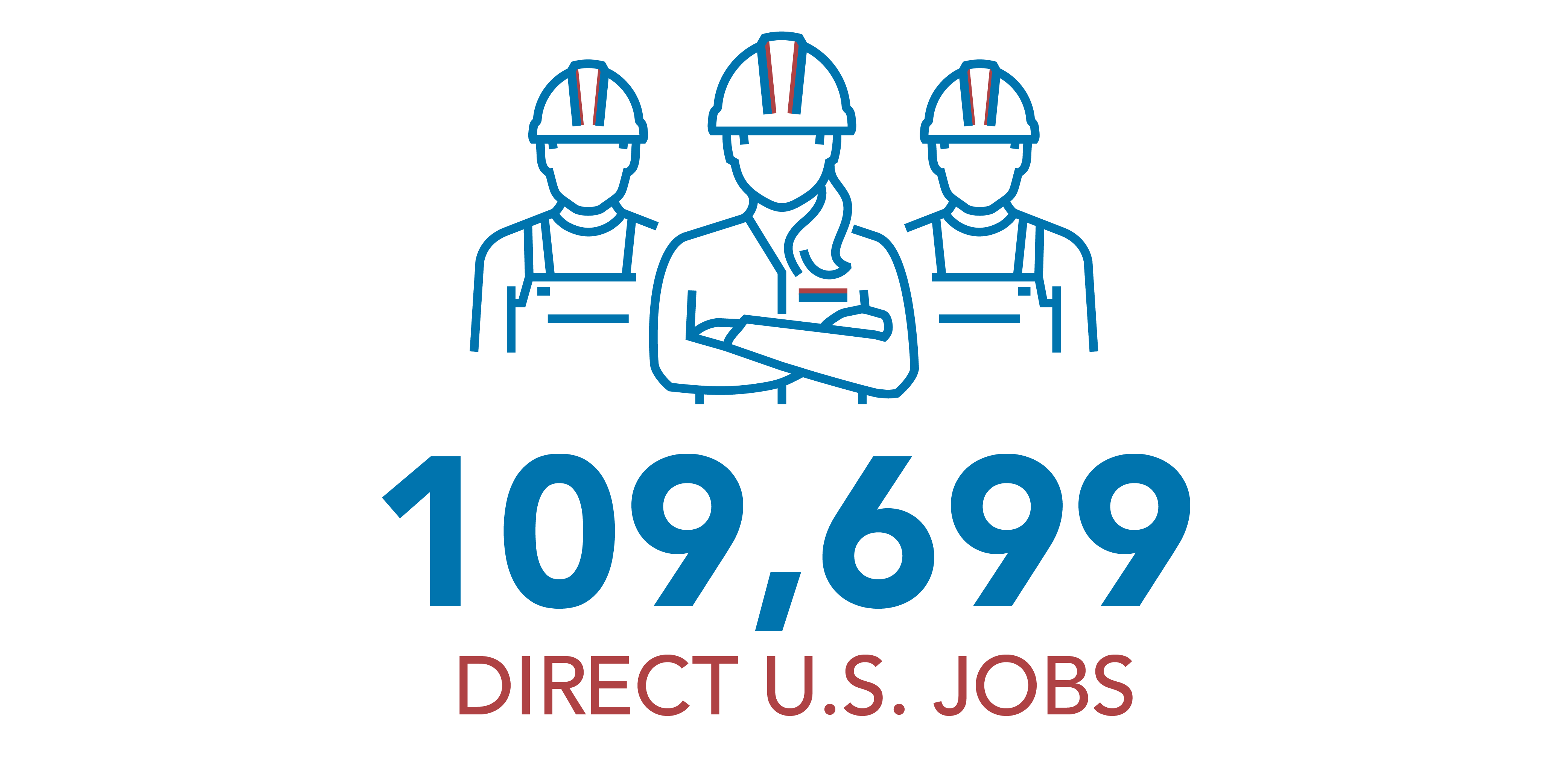 109,699

DIRECT U.S. JOBS