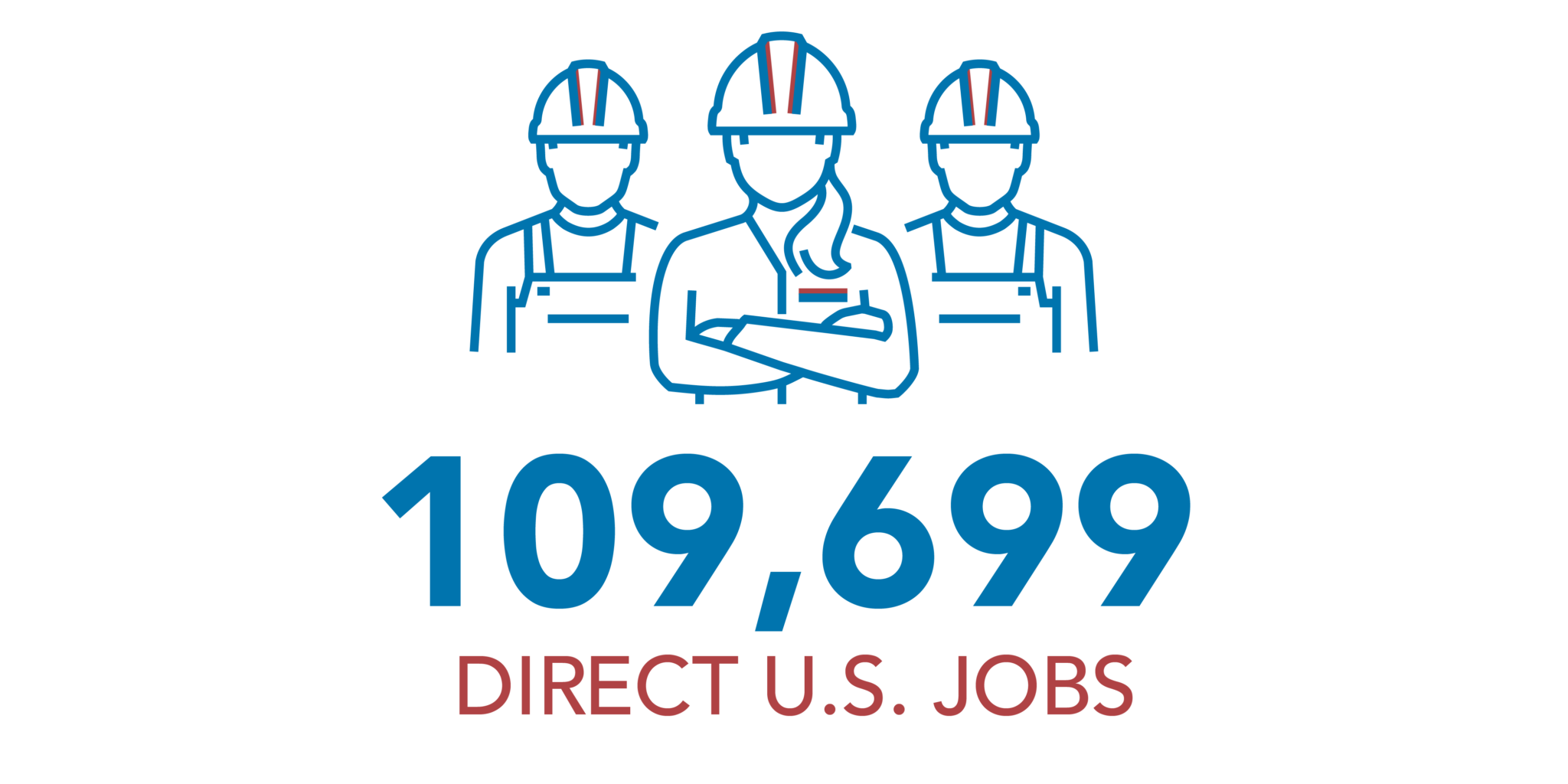 109,699

DIRECT U.S. JOBS